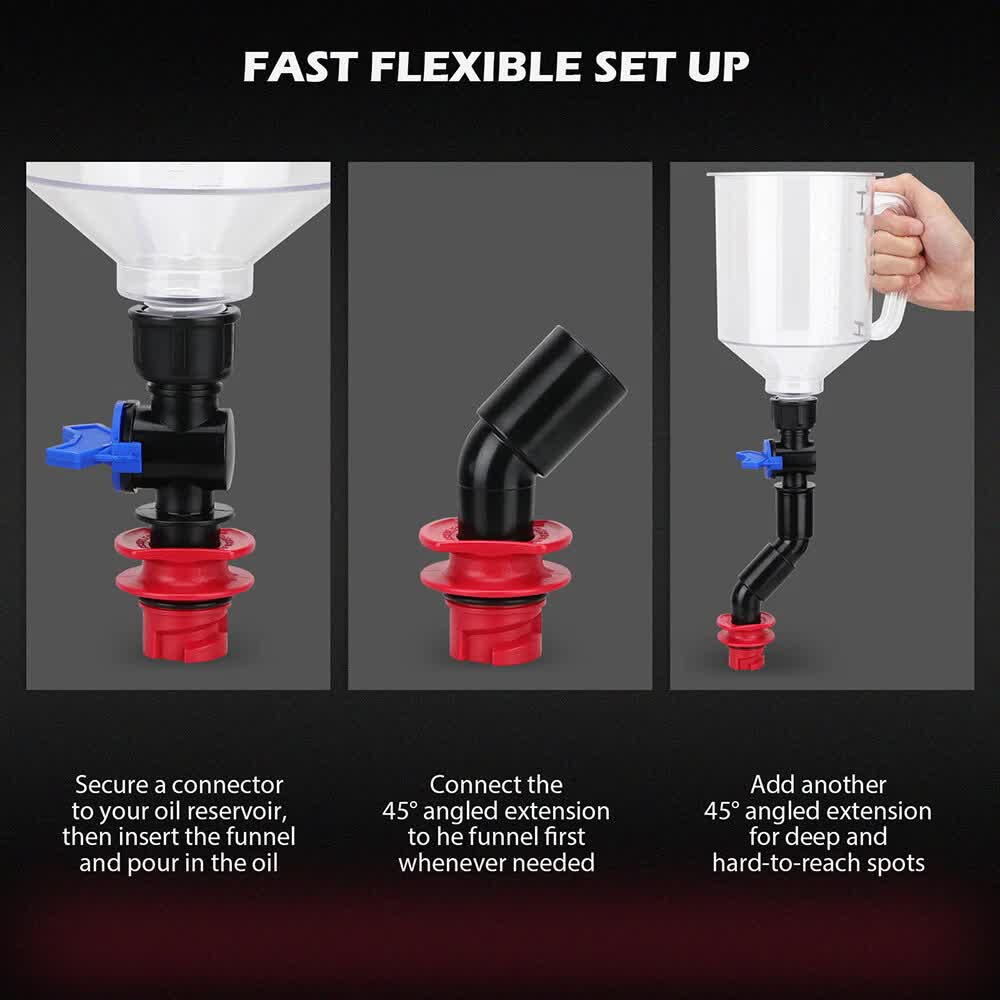 FAST FLEXIBLE SET UP

Secure a connector to your oil reservoir, then insert the funnel and pour in the oil

Connect the 45° angled extension to he funnel first whenever needed

Add another 45° angled extension for deep and hard-to-reach spots